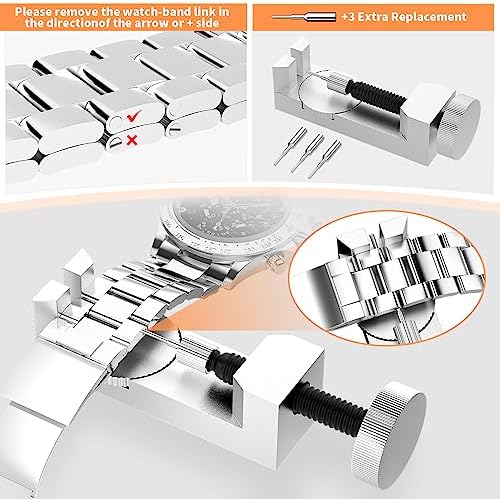 Please remove the watch-band link in the directionof the arrow or + side

+3 Extra Replacement