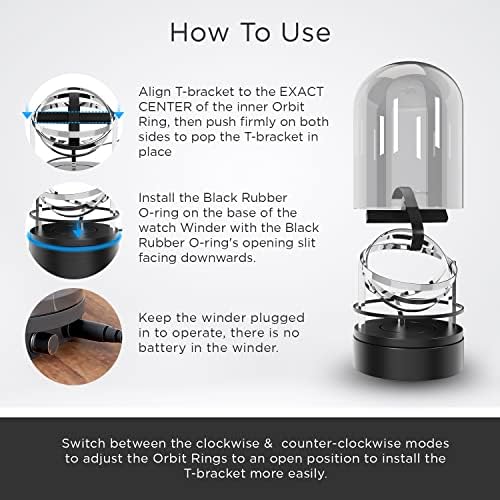 How To Use

Align T-bracket to the EXACT CENTER of the inner Orbit Ring, then push firmly on both sides to pop the T-bracket in place

Install the Black Rubber O-ring on the base of the watch Winder with the Black Rubber O-ring's opening slit facing downwards.

Keep the winder plugged in to operate, there is no battery in the winder.

Switch between the clockwise & counter-clockwise modes to adjust the Orbit Rings to an open position to install the T-bracket more easily.