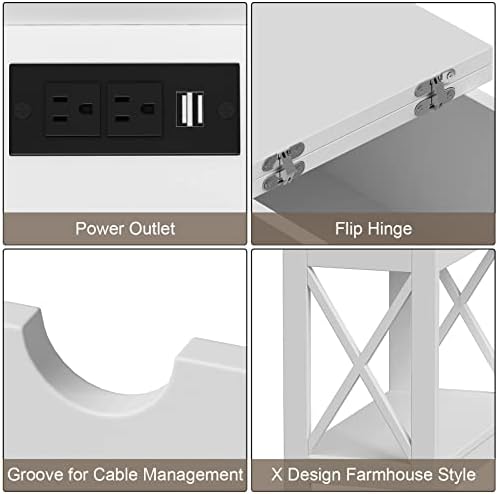 Power Outlet

Flip Hinge

Groove for Cable Management

X Design Farmhouse Style