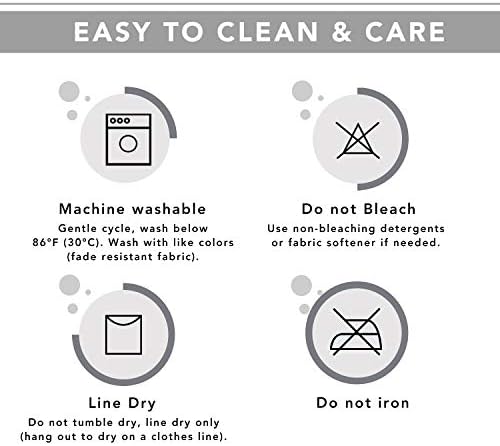 EASY TO CLEAN & CARE

Machine washable

Gentle cycle, wash below 86°F (30°C). Wash with like colors (fade resistant fabric).

Do not Bleach

Use non-bleaching detergents or fabric softener if needed.

Line Dry

Do not tumble dry, line dry only (hang out to dry on a clothes line).

Do not iron