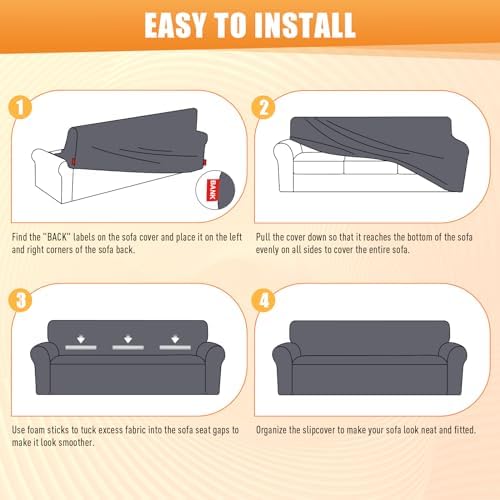 EASY TO INSTALL

1

BANK

Find the "BACK" labels on the sofa cover and place it on the left and right corners of the sofa back.

2

Pull the cover down so that it reaches the bottom of the sofa evenly on all sides to cover the entire sofa.

3

Use foam sticks to tuck excess fabric into the sofa seat gaps to make it look smoother.

4

Organize the slipcover to make your sofa look neat and fitted.