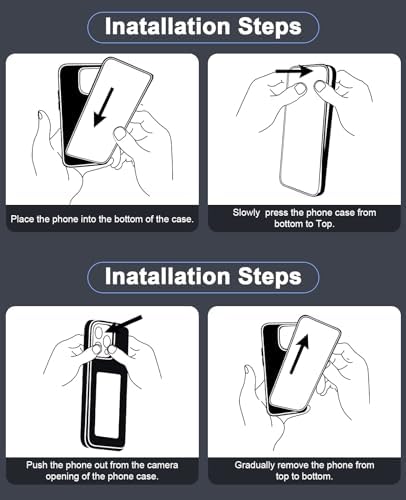 Inatallation Steps

Place the phone into the bottom of the case.

Slowly press the phone case from bottom to Top.

Inatallation Steps

Push the phone out from the camera opening of the phone case.

Gradually remove the phone from top to bottom.