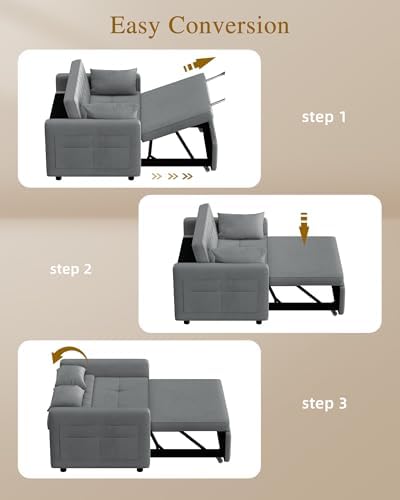 Easy Conversion

step 1

step 2

step 3