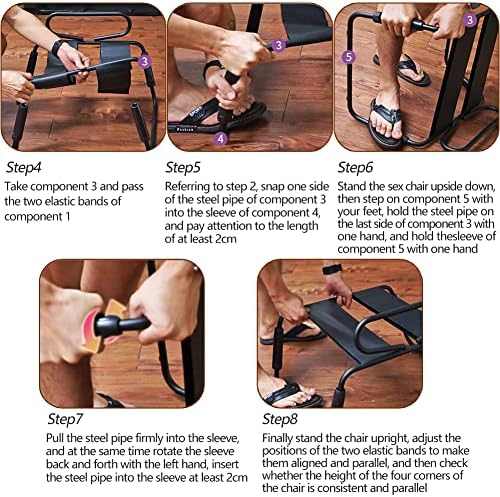 3

3

4

5

3

Step4
Take component 3 and pass the two elastic bands of component 1

Step5
Referring to step 2, snap one side of the steel pipe of component 3 into the sleeve of component 4, and pay attention to the length of at least 2cm

Step6
Stand the sex chair upside down, then step on component 5 with your feet, hold the steel pipe on the last side of component 3 with one hand, and hold thesleeve of component 5 with one hand

Step7
Pull the steel pipe firmly into the sleeve, and at the same time rotate the sleeve back and forth with the left hand, insert the steel pipe into the sleeve at least 2cm

Step8
Finally stand the chair upright, adjust the positions of the two elastic bands to make them aligned and parallel, and then check whether the height of the four corners of the chair is consistent and parallel