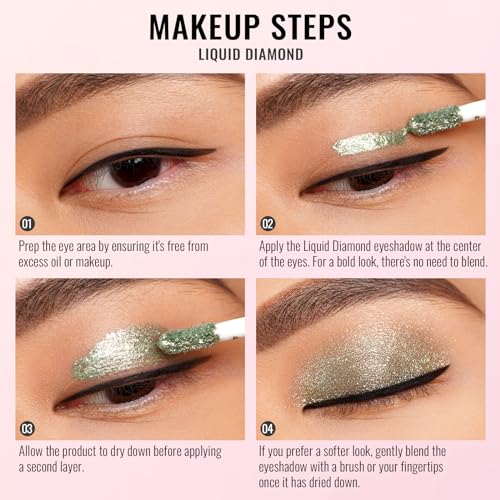 MAKEUP STEPS
LIQUID DIAMOND

01
Prep the eye area by ensuring it's free from excess oil or makeup.

02
Apply the Liquid Diamond eyeshadow at the center of the eyes. For a bold look, there's no need to blend.

03
Allow the product to dry down before applying a second layer.

04
If you prefer a softer look, gently blend the eyeshadow with a brush or your fingertips once it has dried down.