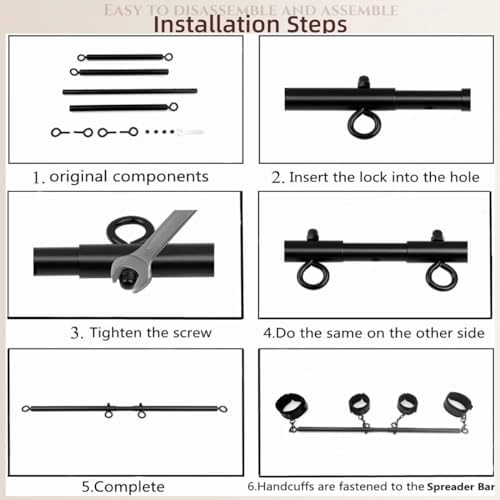 EASY TO DISASSEMBLE AND ASSEMBLE

Installation Steps

1. original components

2. Insert the lock into the hole

3. Tighten the screw

4.Do the same on the other side

5.Complete

6.Handcuffs are fastened to the Spreader Bar