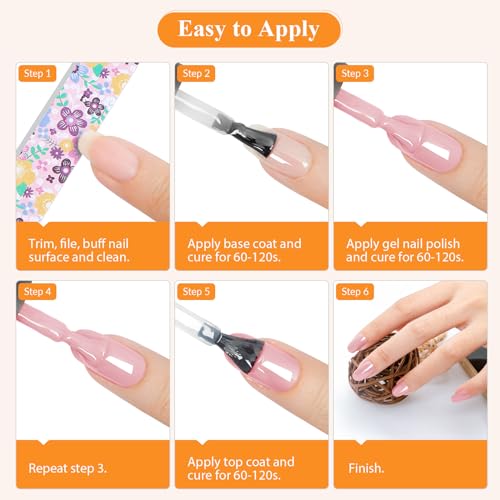 Easy to Apply

Step 1

Trim, file, buff nail surface and clean.

Step 2

Apply base coat and cure for 60-120s.

Step 3

Apply gel nail polish and cure for 60-120s.

Step 4

Repeat step 3.

Step 5

Apply top coat and cure for 60-120s.

Step 6

Finish.