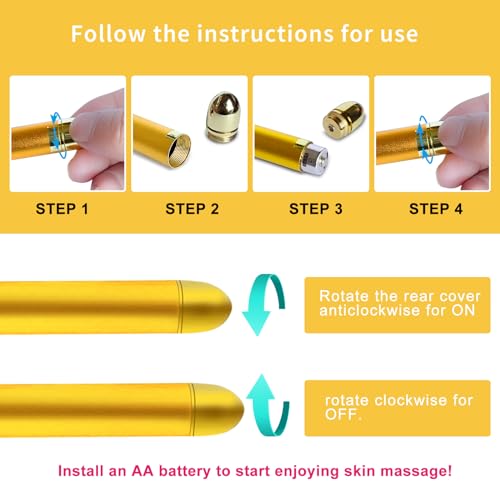 Follow the instructions for use

STEP 1

STEP 2

STEP 3

STEP 4

Rotate the rear cover anticlockwise for ON

rotate clockwise for OFF.

Install an AA battery to start enjoying skin massage!