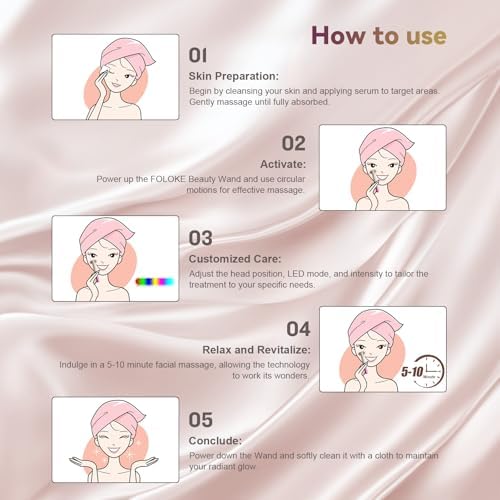 How to use

01
Skin Preparation:
Begin by cleansing your skin and applying serum to target areas. Gently massage until fully absorbed.

02
Activate:
Power up the FOLOKE Beauty Wand and use circular motions for effective massage.

03
Customized Care:
Adjust the head position, LED mode, and intensity to tailor the treatment to your specific needs.

04
Relax and Revitalize:
Indulge in a 5-10 minute facial massage, allowing the technology to work its wonders.

5-10 Minute

05
Conclude:
Power down the Wand and softly clean it with a cloth to maintain your radiant glow