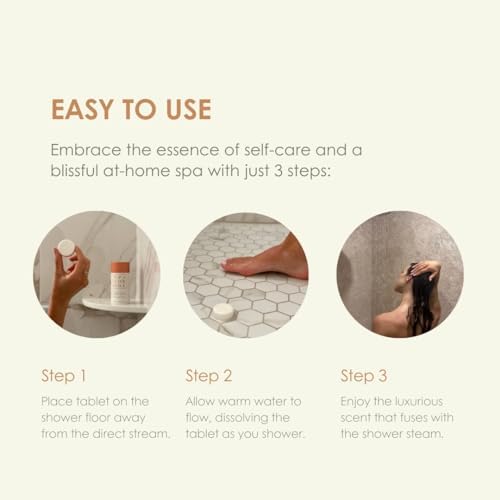 EASY TO USE

Embrace the essence of self-care and a blissful at-home spa with just 3 steps:

Step 1

Place tablet on the shower floor away from the direct stream.

Step 2

Allow warm water to flow, dissolving the tablet as you shower.

Step 3

Enjoy the luxurious scent that fuses with the shower steam.