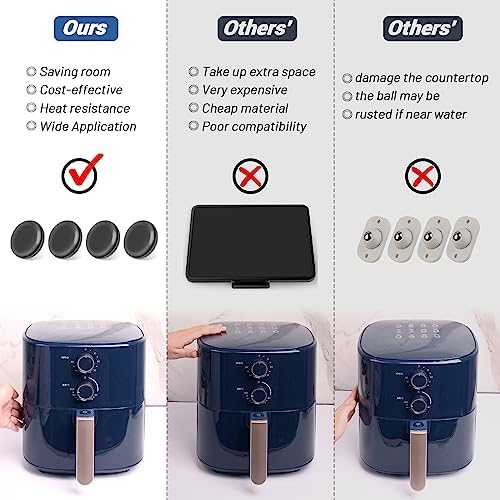 Ours

Saving room
Cost-effective
Heat resistance
Wide Application

Others'

Take up extra space
Very expensive
Cheap material
Poor compatibility

Others'

damage the countertop
the ball may be
rusted if near water