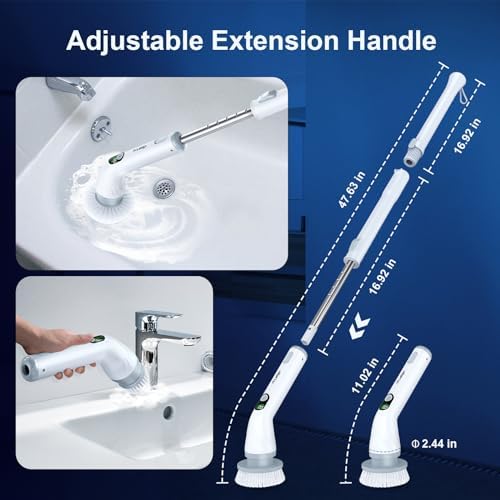 Adjustable Extension Handle

47.63 in

16.92 in

16.92 in

11.02 in

Φ 2.44 in