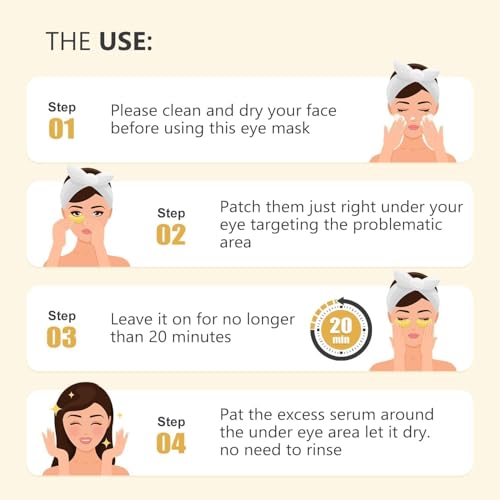 THE USE:

Step
01
Please clean and dry your face before using this eye mask

Step
02
Patch them just right under your eye targeting the problematic area

Step
03
Leave it on for no longer than 20 minutes

20
min

Step
04
Pat the excess serum around the under eye area let it dry. no need to rinse