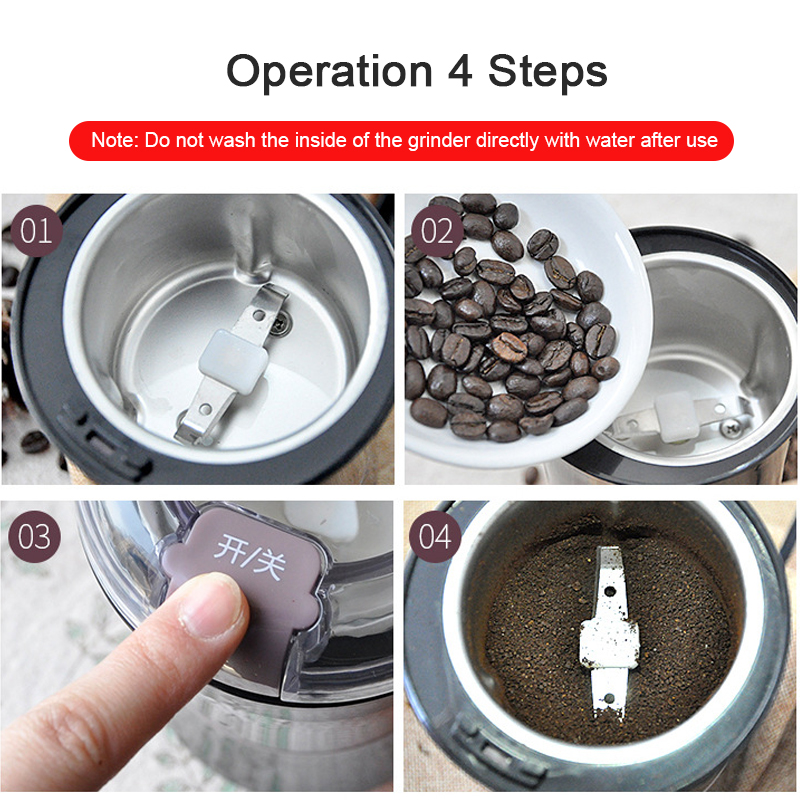 Operation 4 Steps

Note: Do not wash the inside of the grinder directly with water after use

01

02

03

开/关

04