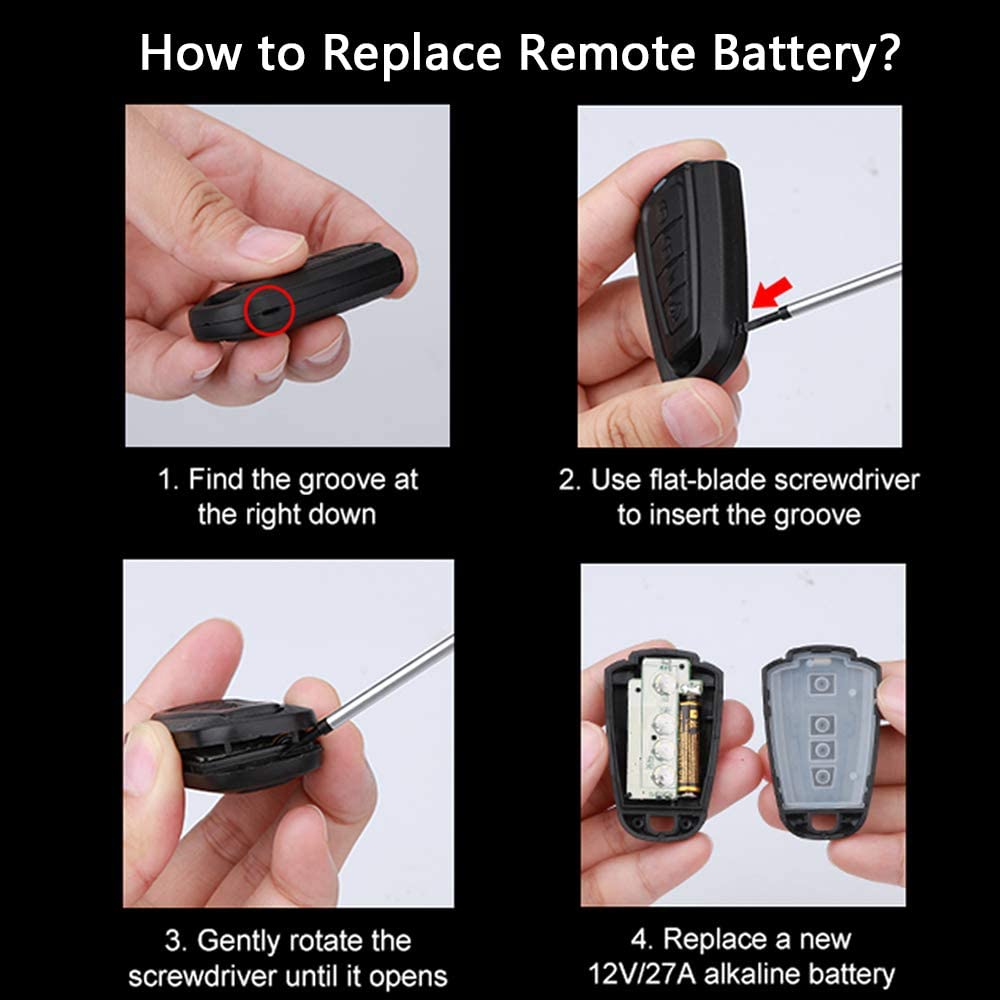 How to Replace Remote Battery?

1. Find the groove at the right down

2. Use flat-blade screwdriver to insert the groove

3. Gently rotate the screwdriver until it opens

4. Replace a new 12V/27A alkaline battery