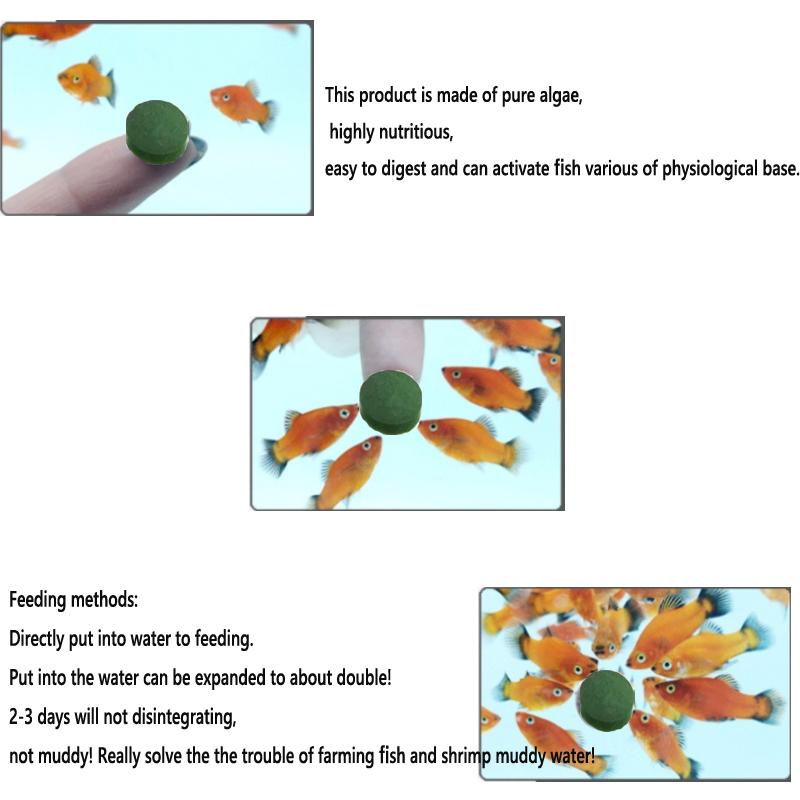 This product is made of pure algae,
highly nutritious,
easy to digest and can activate fish various of physiological base.

Feeding methods:
Directly put into water to feeding.
Put into the water can be expanded to about double!
2-3 days will not disintegrating,
not muddy! Really solve the the trouble of farming fish and shrimp muddy water!